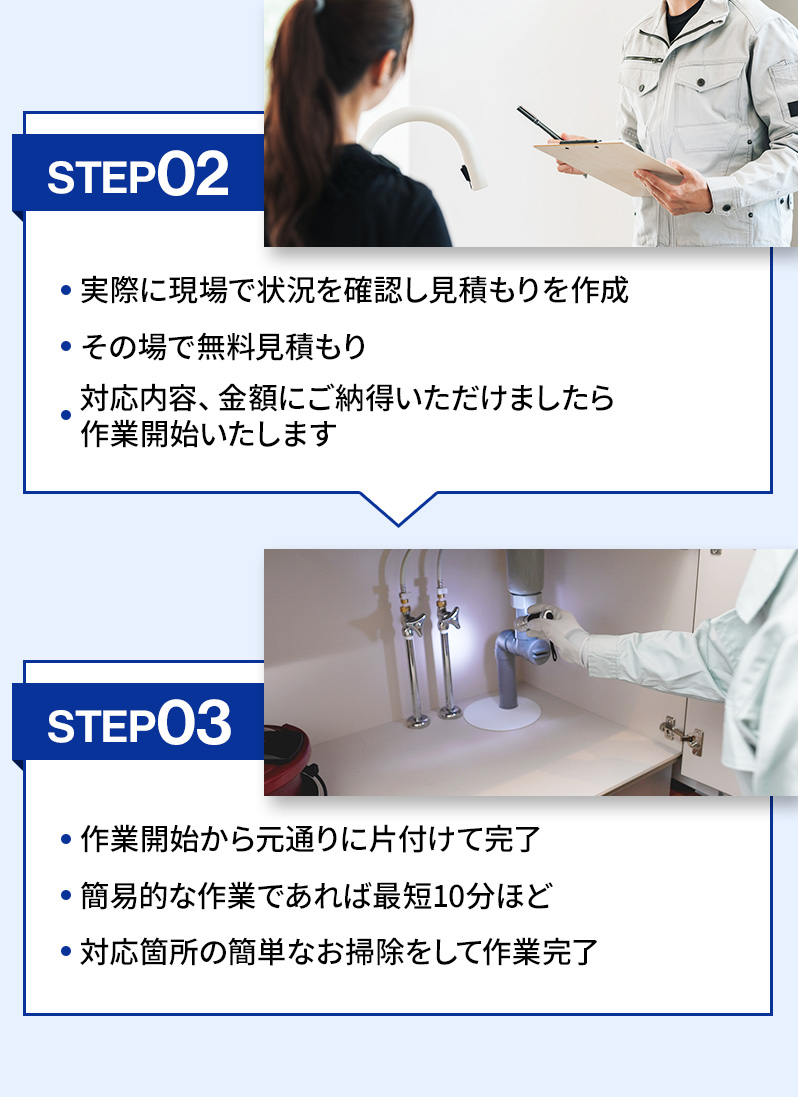 STEP02

• 実際に現場で状況を確認し見積もりを作成
• その場で無料見積もり
• 対応内容、金額にご納得いただけましたら作業開始いたします

STEP03

• 作業開始から元通りに片付けて完了
• 簡易的な作業であれば最短10分ほど
• 対応箇所の簡単なお掃除をして作業完了